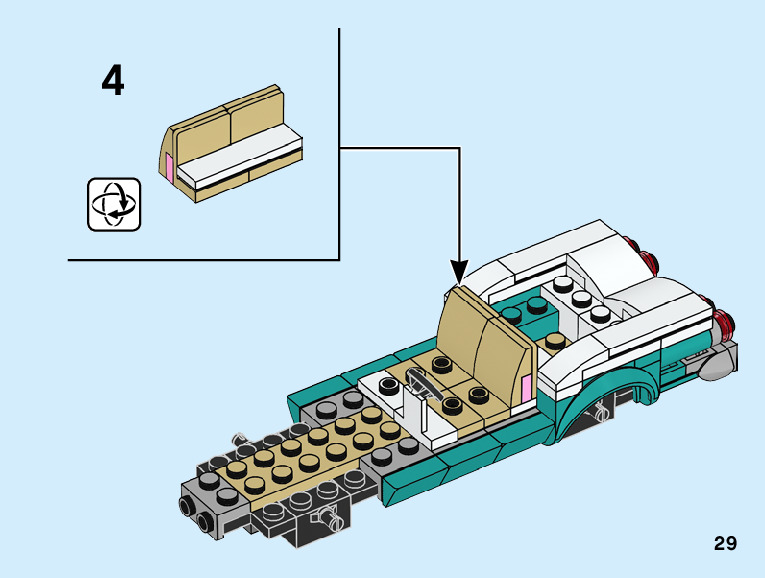 4

29