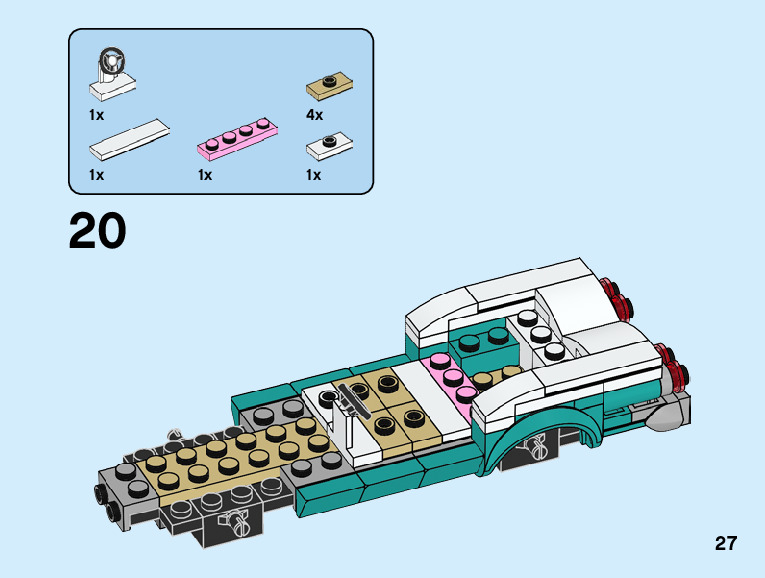 1x

4x

1x

1x

1x

20

27