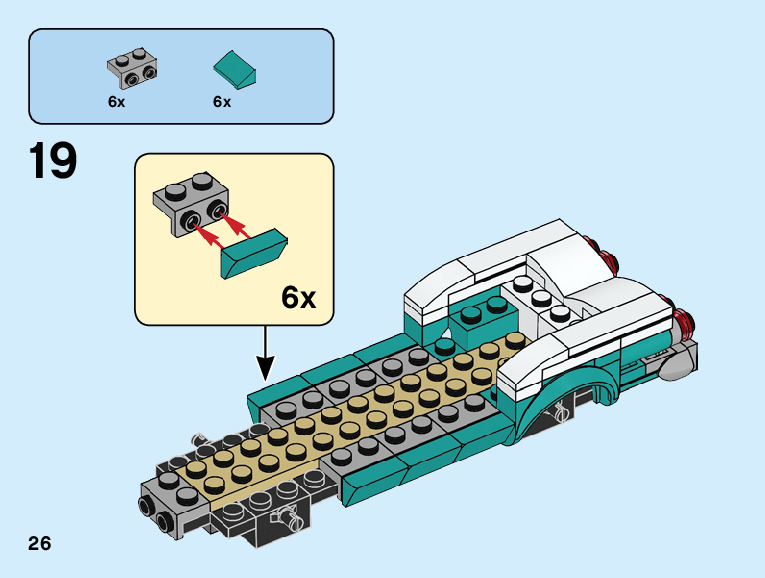 6x
6x

19

6x

26