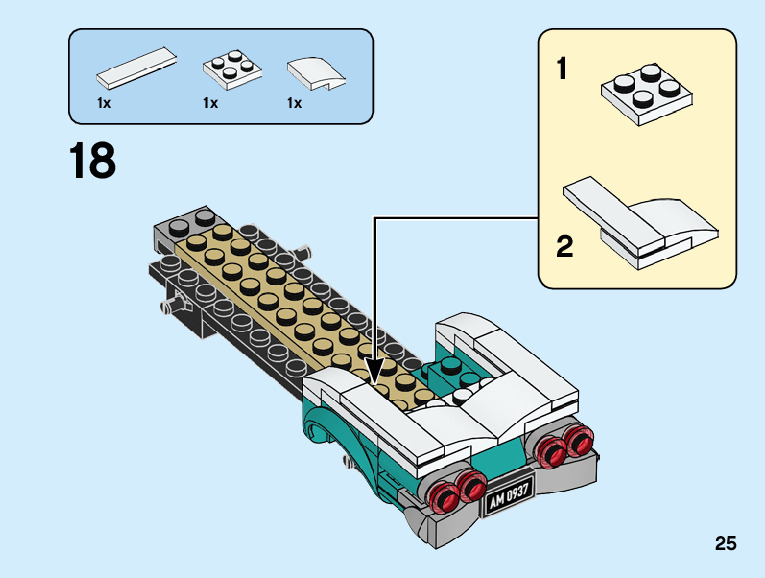 1x
1x
1x

18

1

2

AM 0937

25