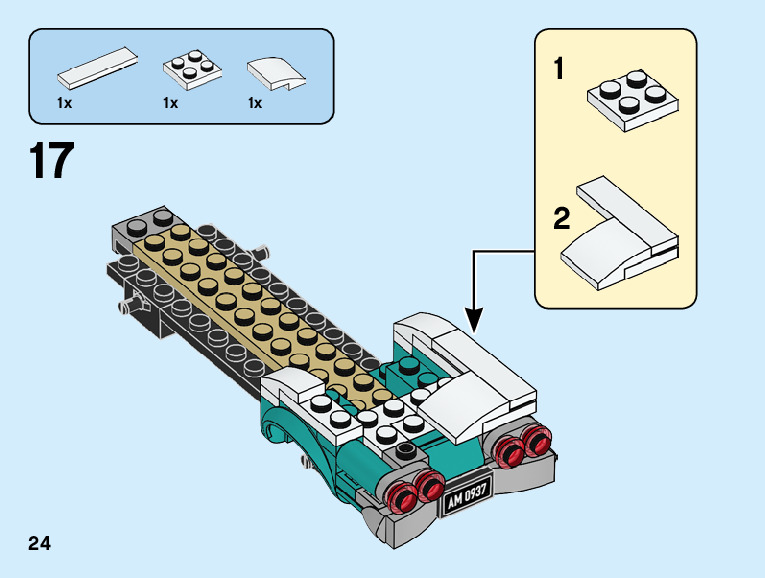 1x
1x
1x

17

1

2

AM 0937

24