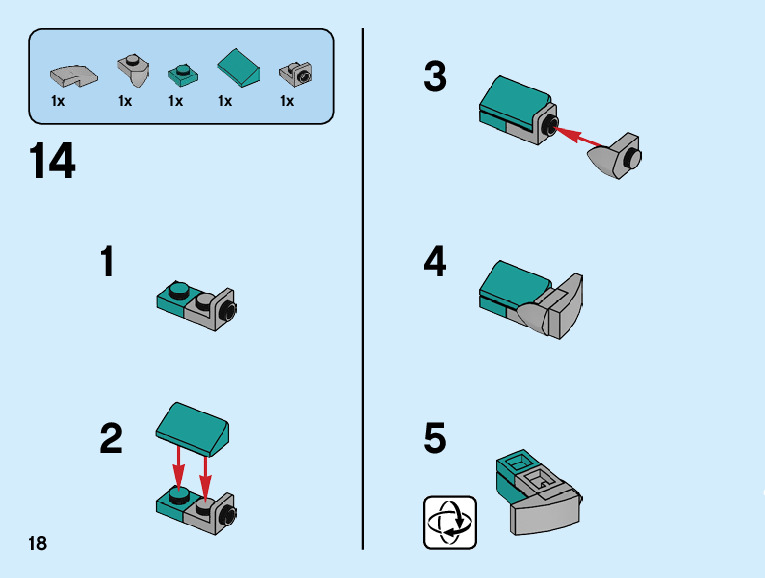 1x 1x 1x 1x 1x

14

1

2

3

4

5

18