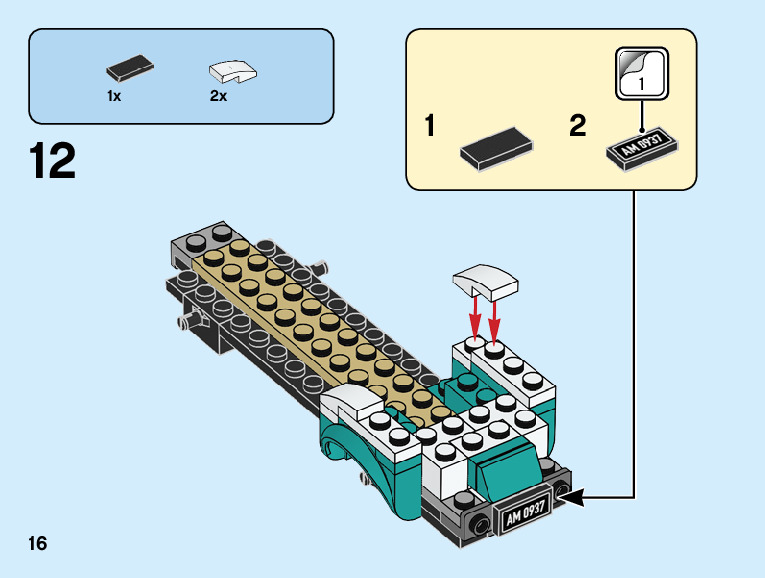 1x
2x

12

1
2
1
AM 0937

AM 0937

16