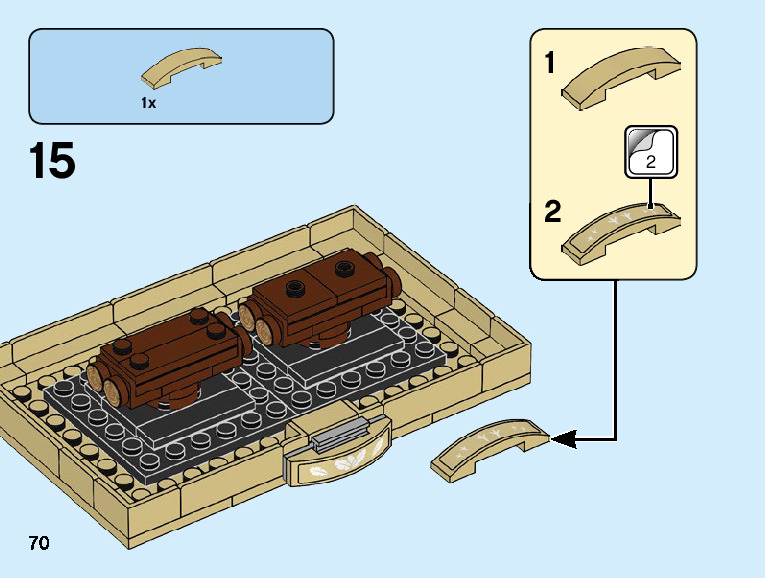 1x

15

1

2

2

70