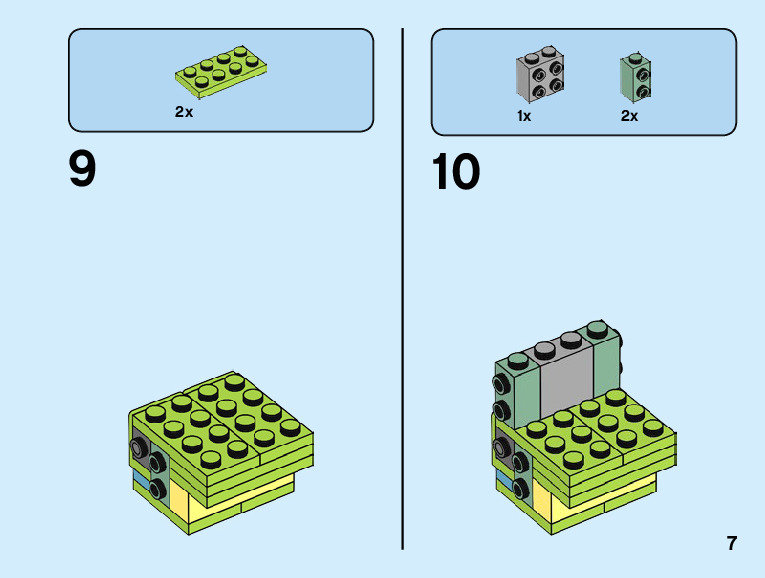 2x

9

1x

2x

10

7