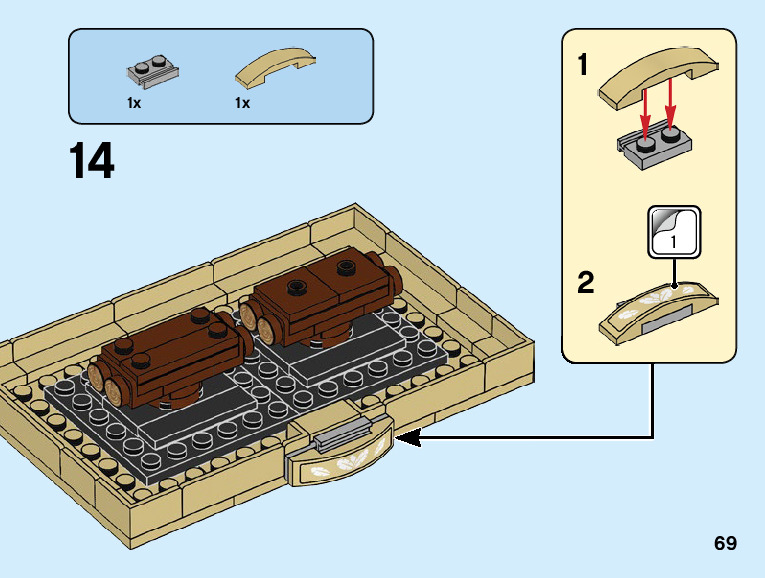 1x
1x

14

1

1

2

69