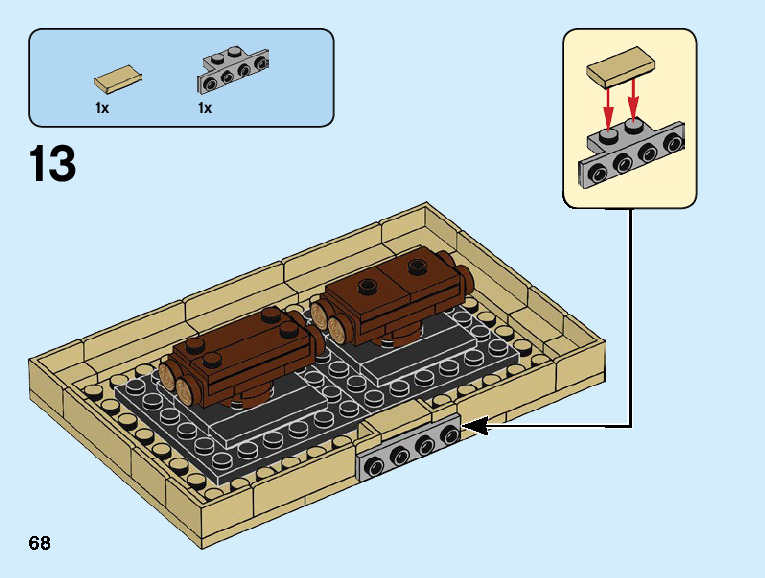 1x
1x

13

68