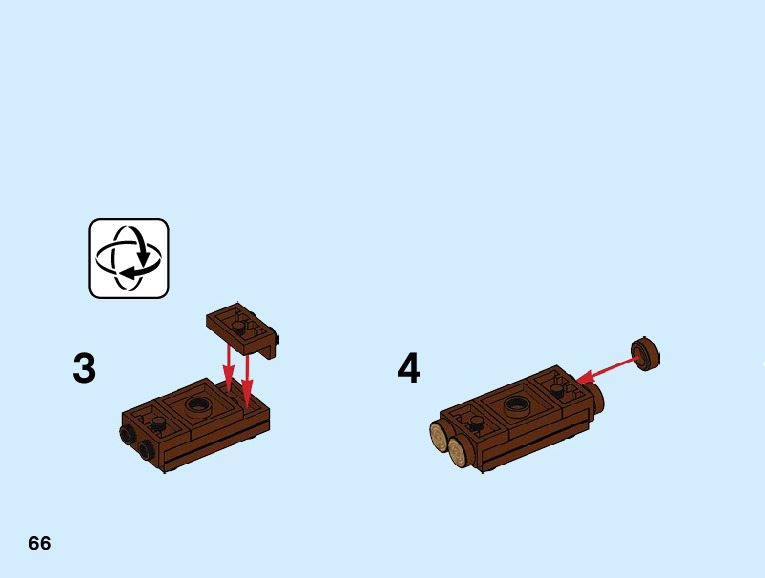 3

4

66