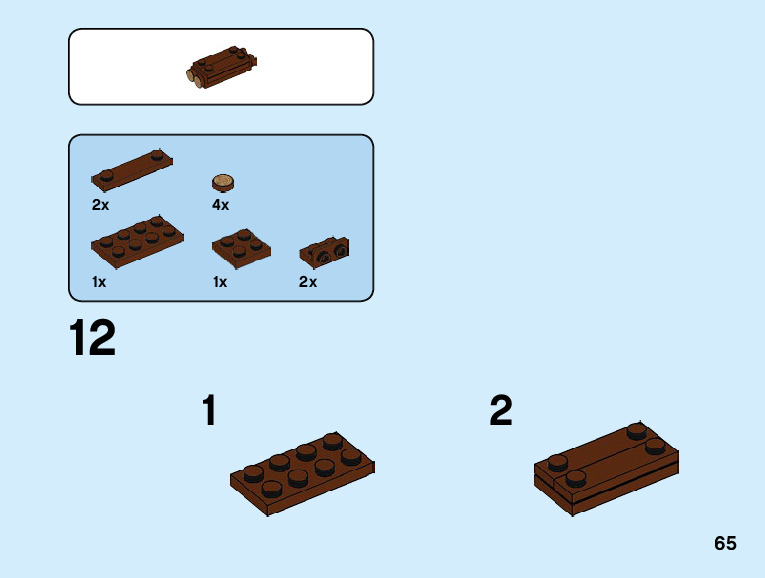 2x
4x
1x
1x
2x

12

1

2

65