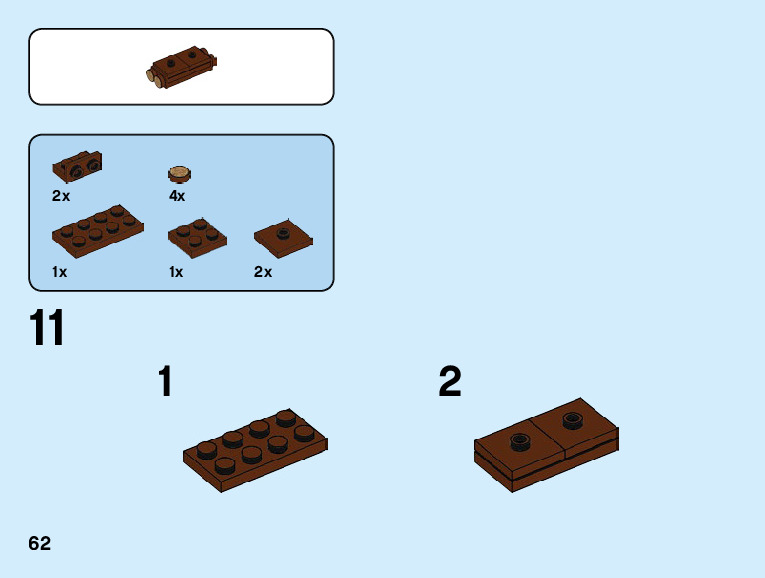 2x
4x
1x
1x
2x

11

1

2

62