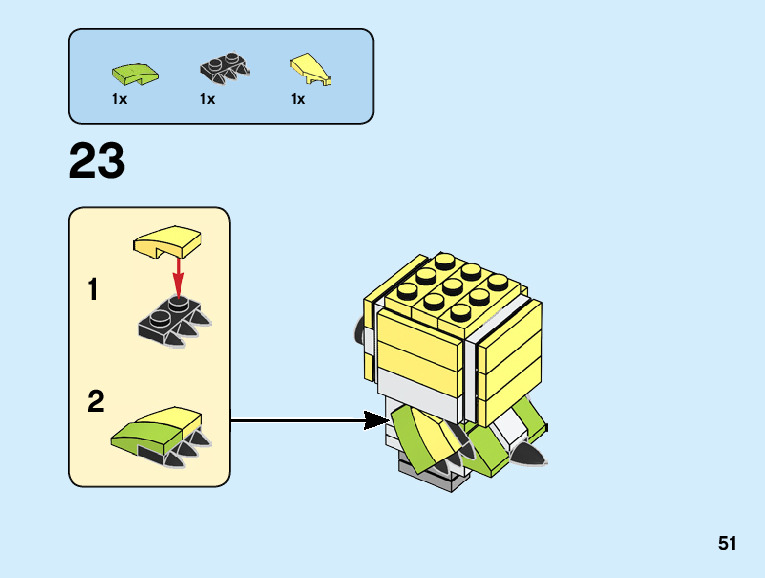 1x 1x 1x

23

1

2

51