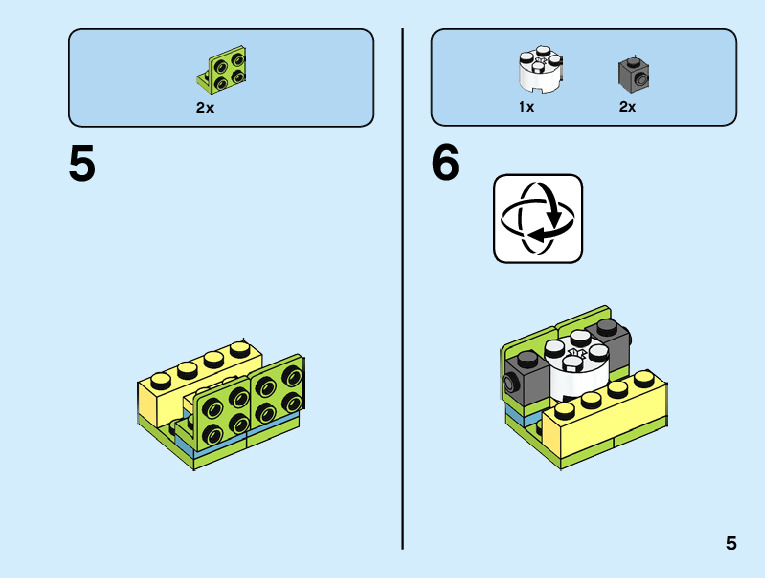 2x

5

1x

2x

6

5