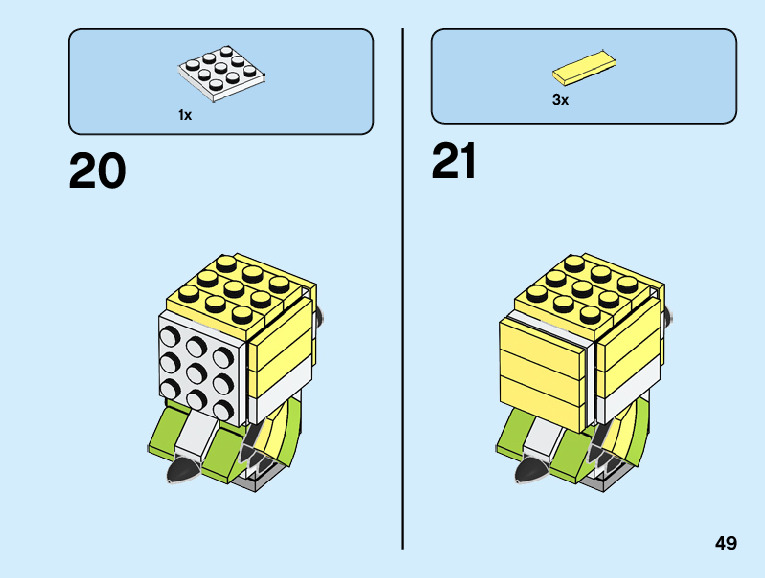 1x

20

3x

21

49