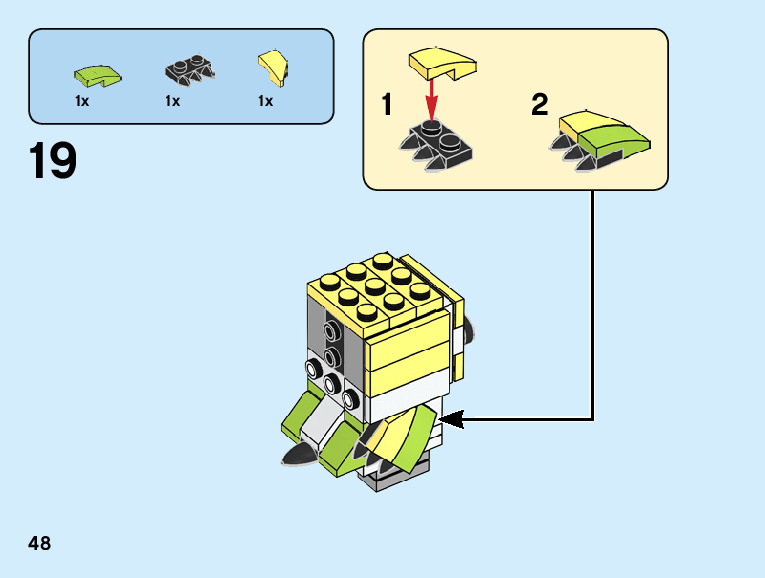 1x
1x
1x

19

1
2

48