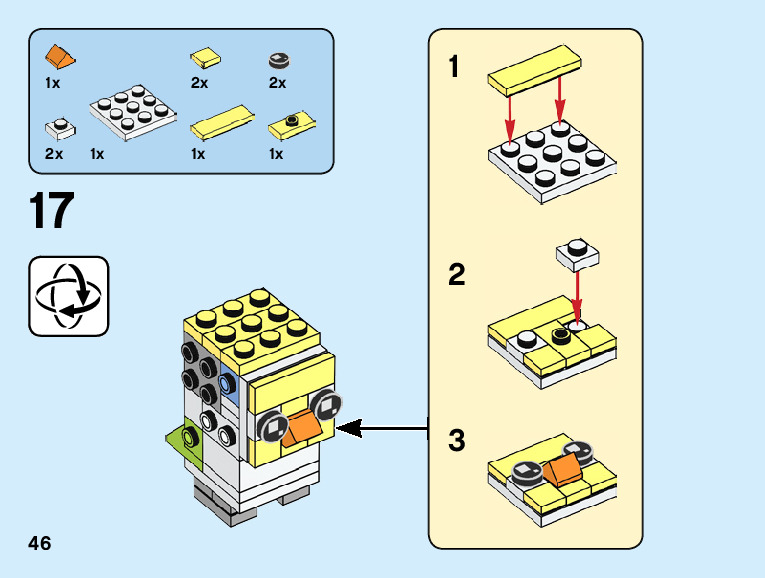 1x
2x
2x
2x
1x
1x
1x

17

1

2

3

46