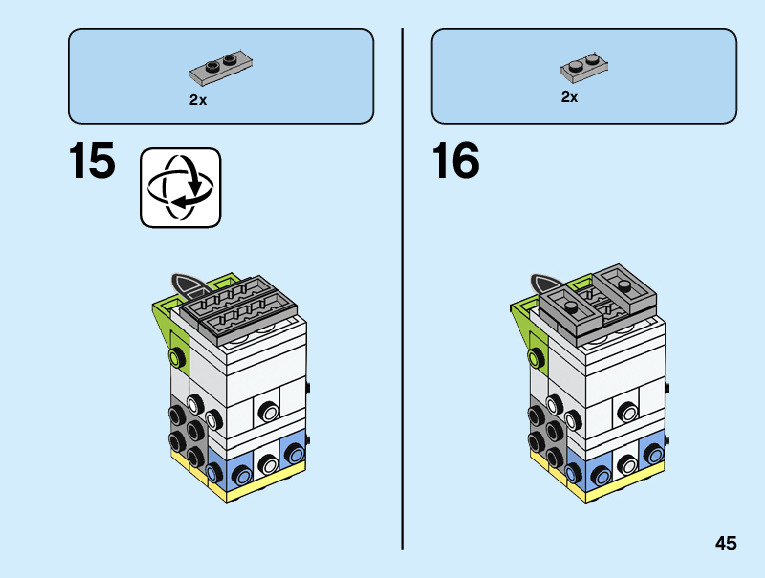 2x

15

2x

16

45