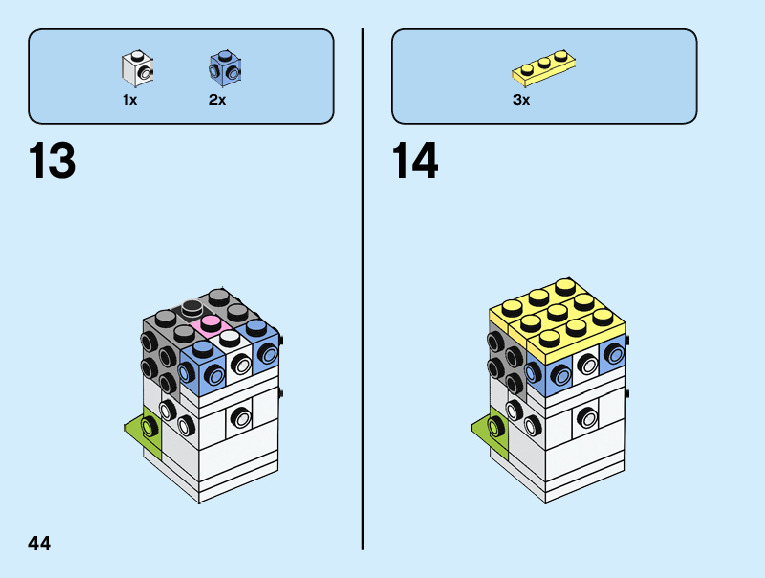 1x 2x

13

3x

14

44