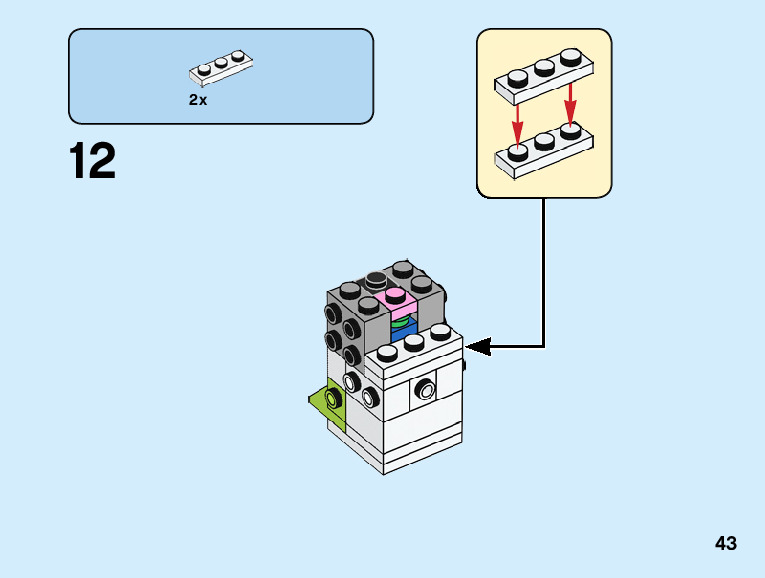 2x

12

43