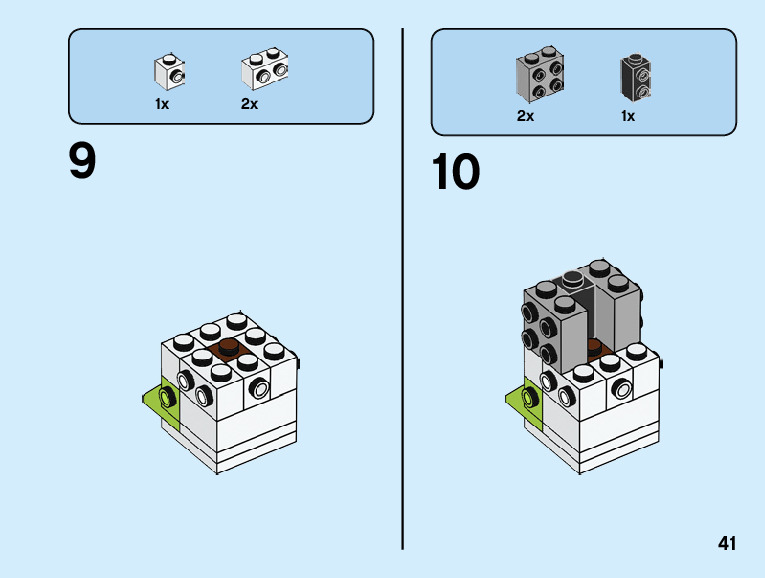 1x 2x

9

2x 1x

10

41