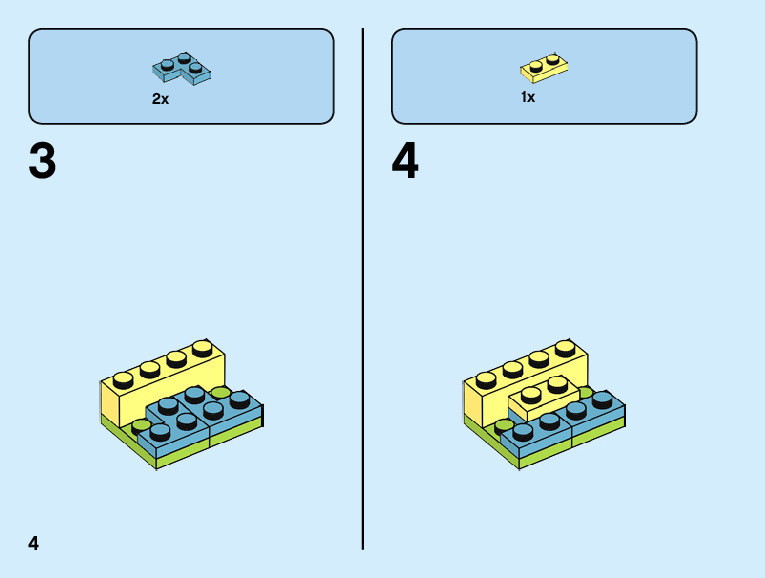 2x

3

1x

4

4