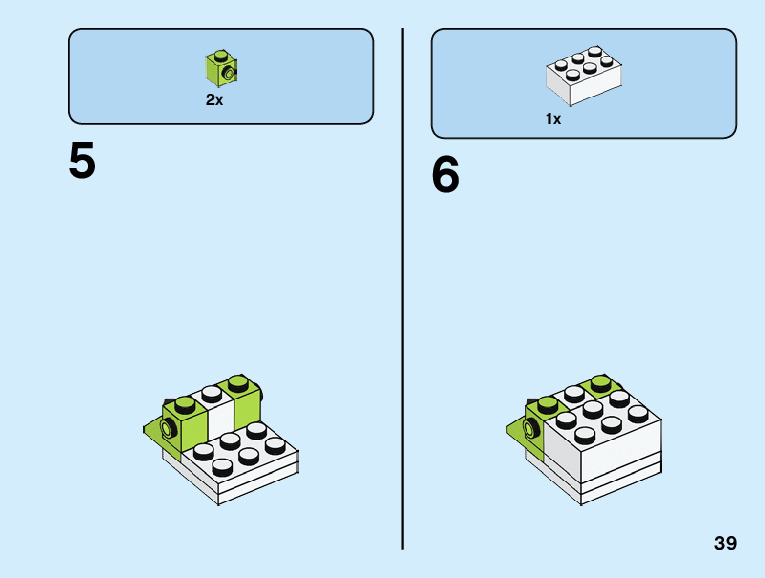 2x

5

1x

6

39