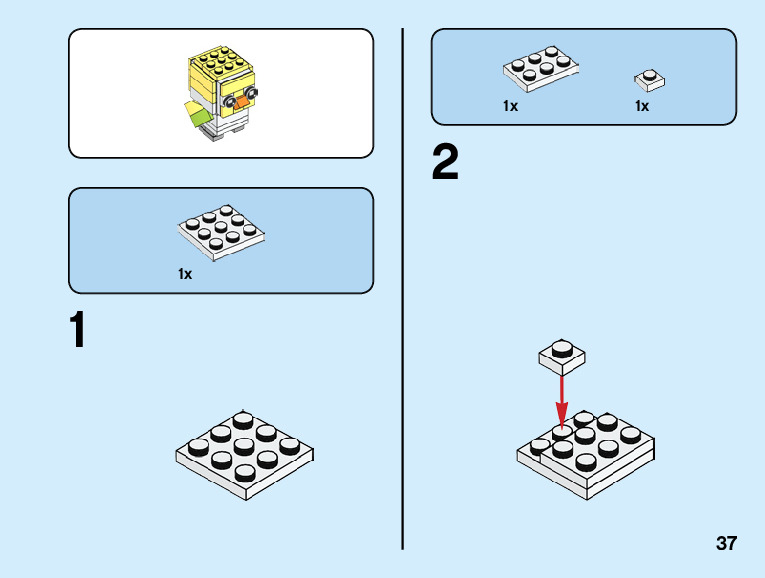 1x

1

1x

1x

2

37