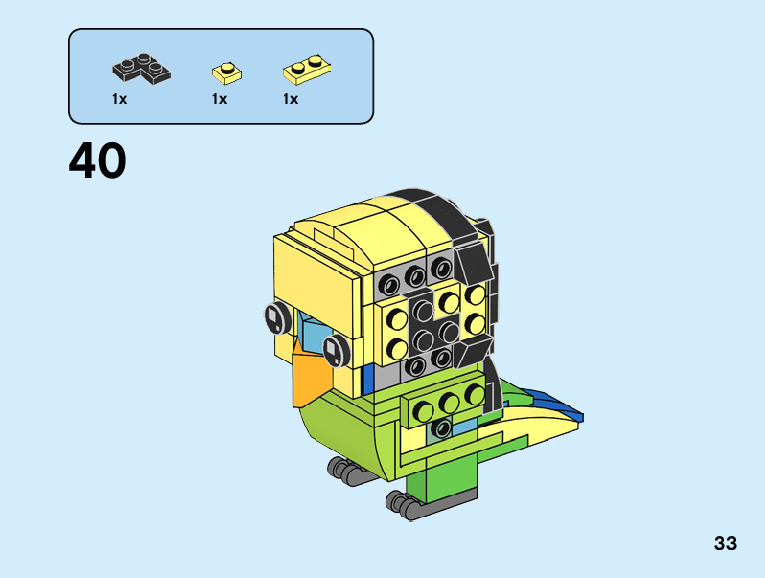 1x 1x 1x

40

33