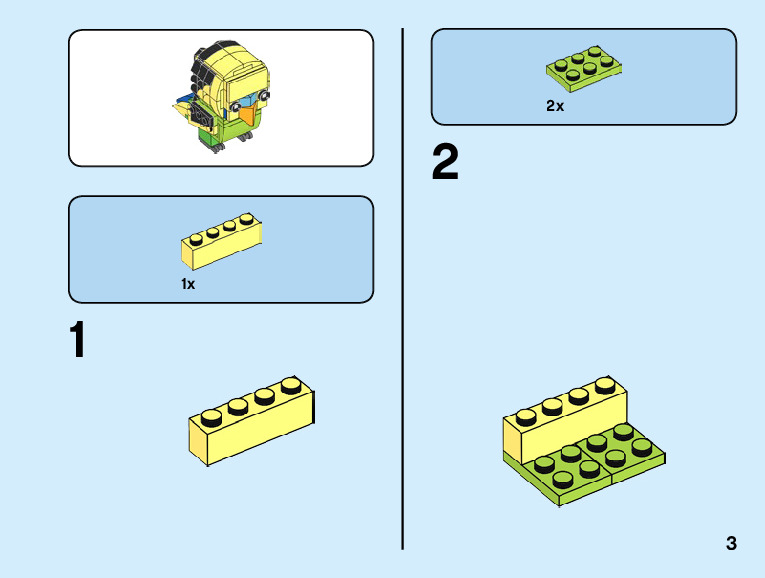 1x

1

2x

2

3