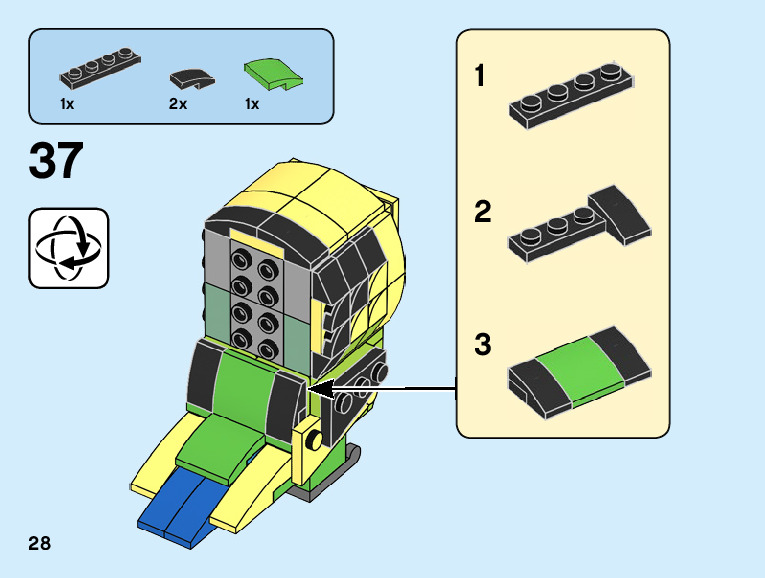 1x 2x 1x

37

1

2

3

28