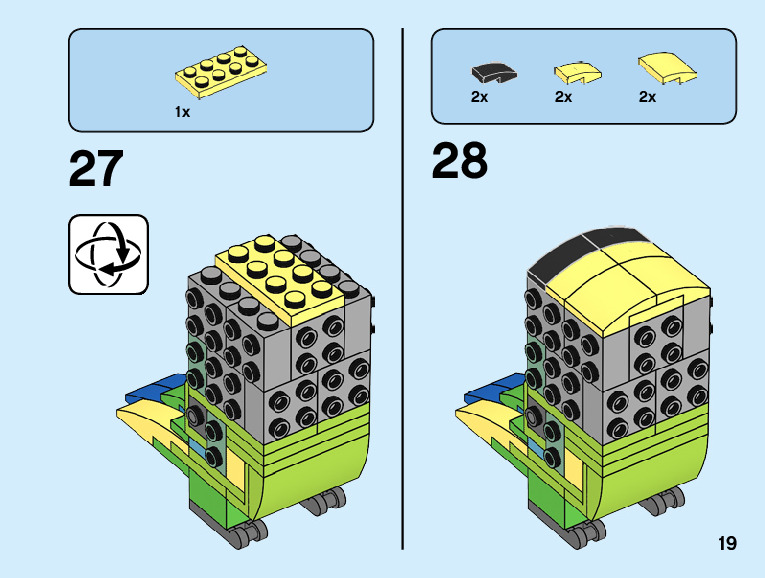 1x

27

2x 2x 2x

28

19