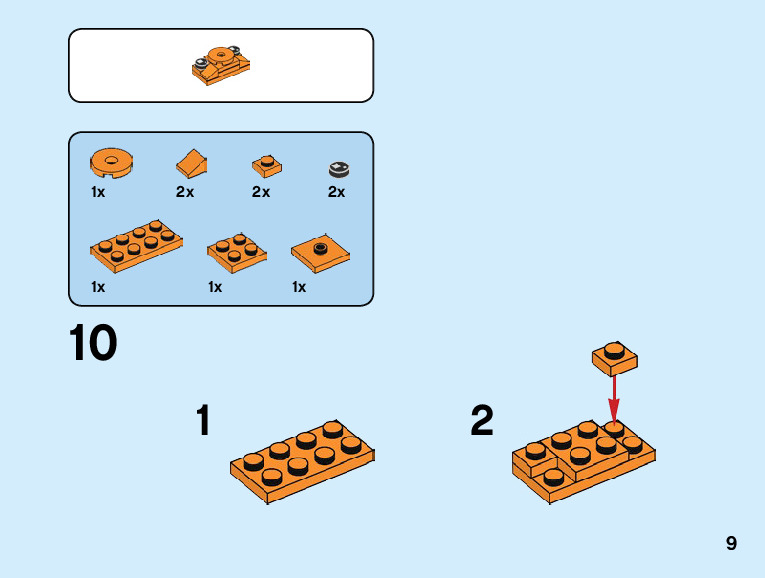 1x
2x
2x
2x
1x
1x
1x

10

1

2

9