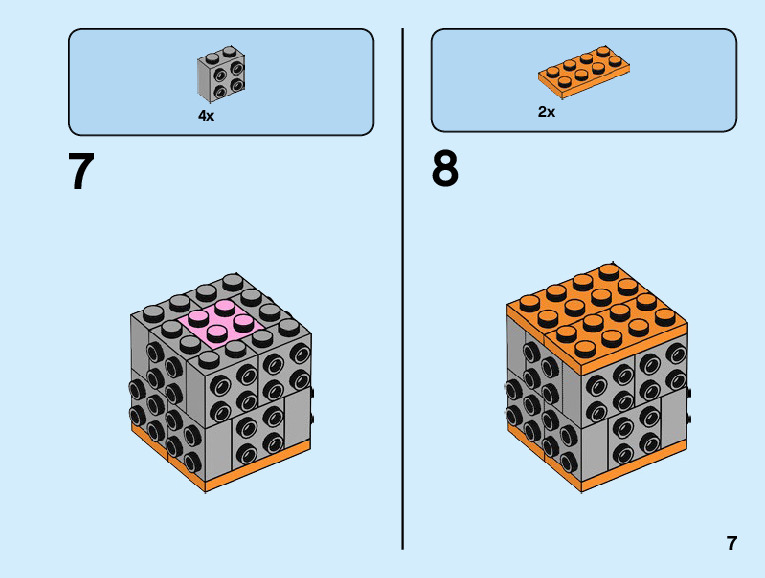 4x

7

2x

8

7