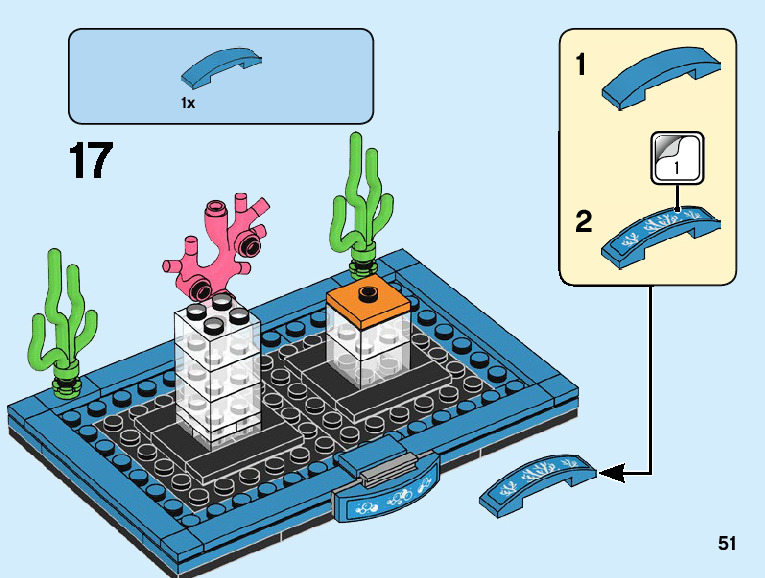 1x

17

1

1

2

51