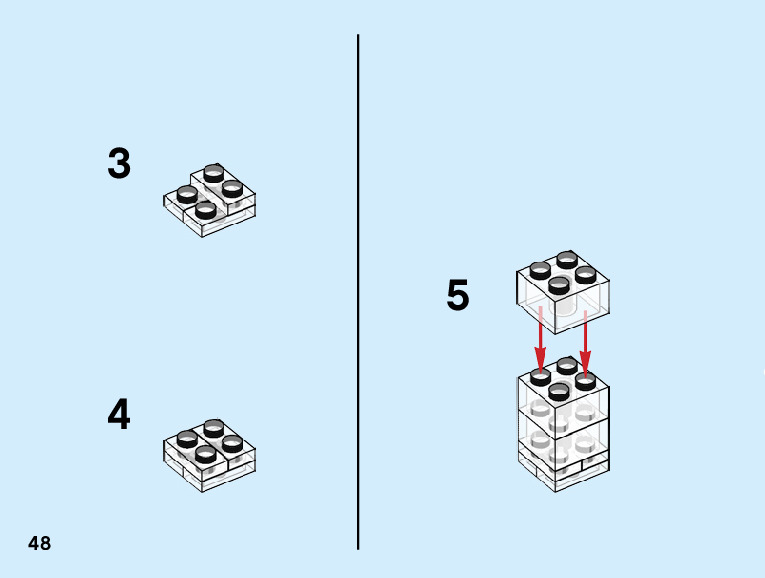 3

4

48

5