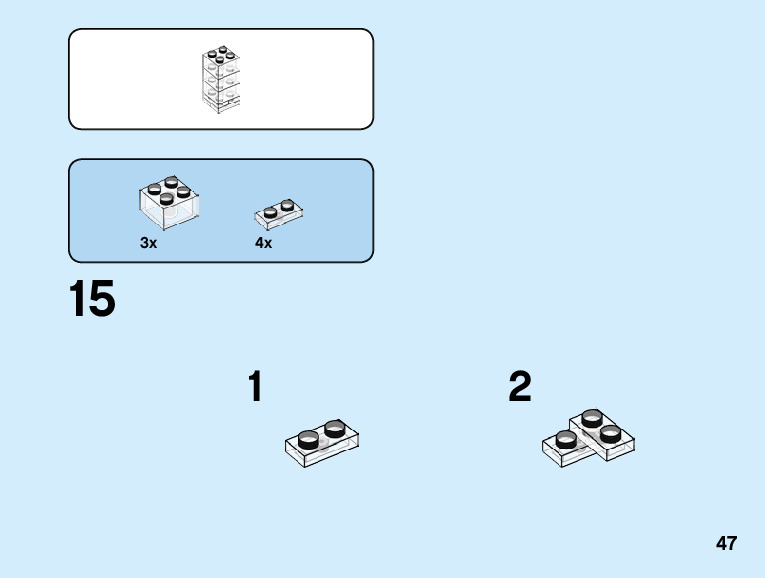 3x
4x

15

1

2

47