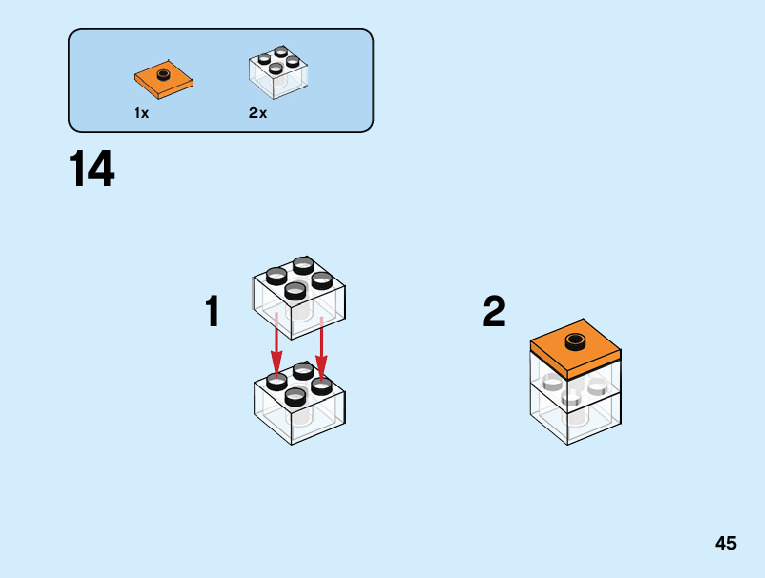 1x 2x

14

1

2

45