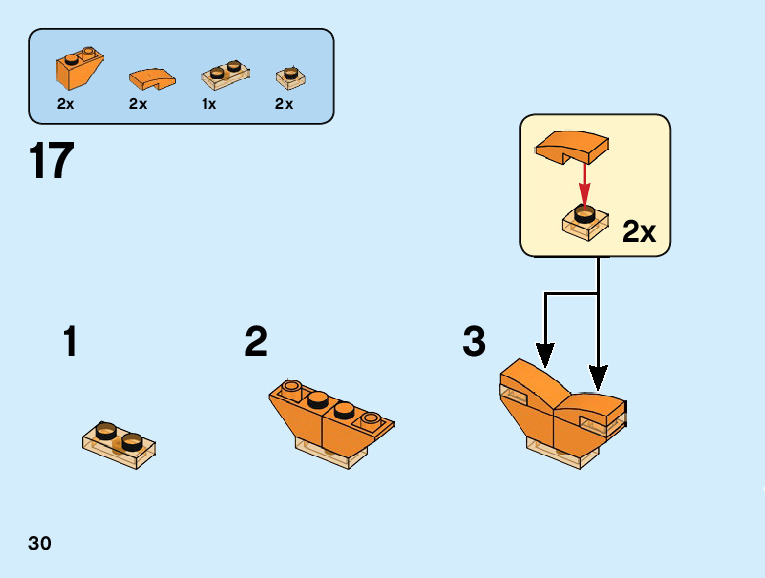 2x 2x 1x 2x

17

2x

1

2

3

30