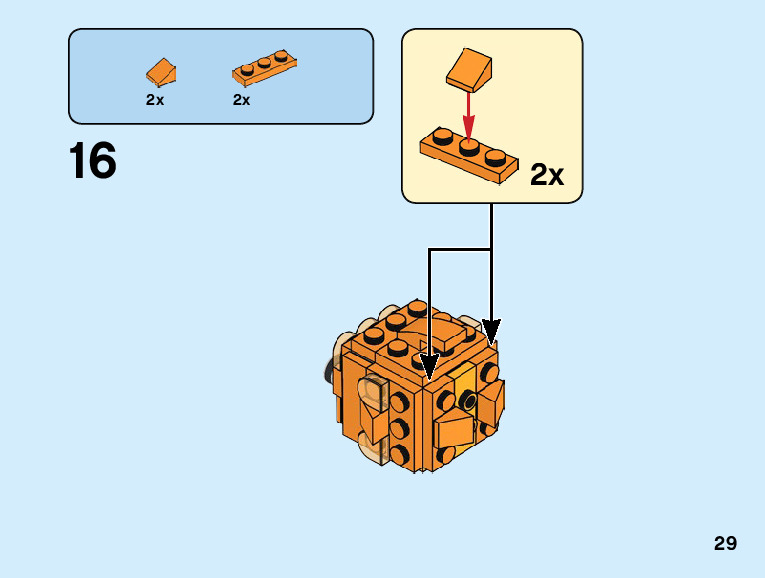 2x 2x

16

2x

29