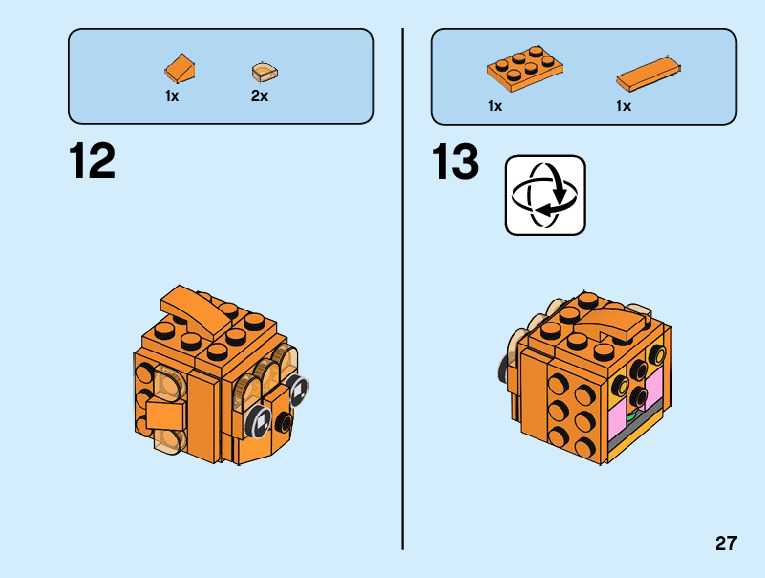 1x 2x

12

1x 1x

13

27