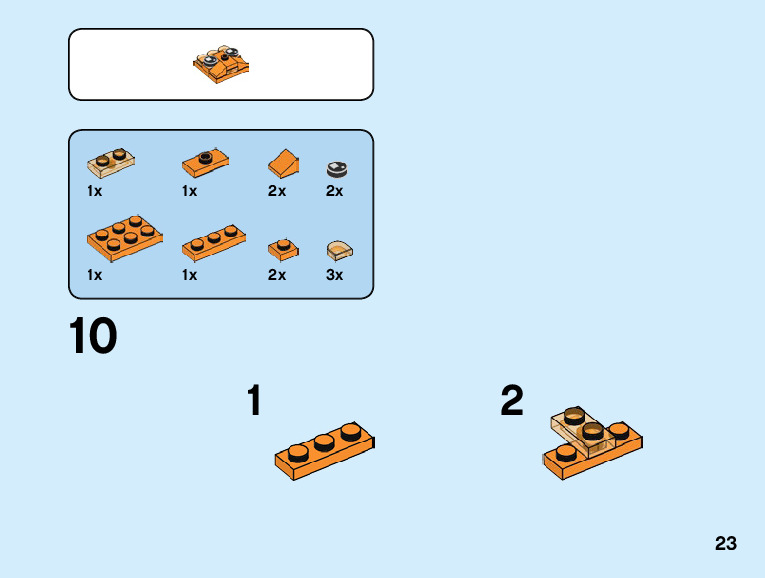 1x 1x 2x 2x

1x 1x 2x 3x

10

1

2

23