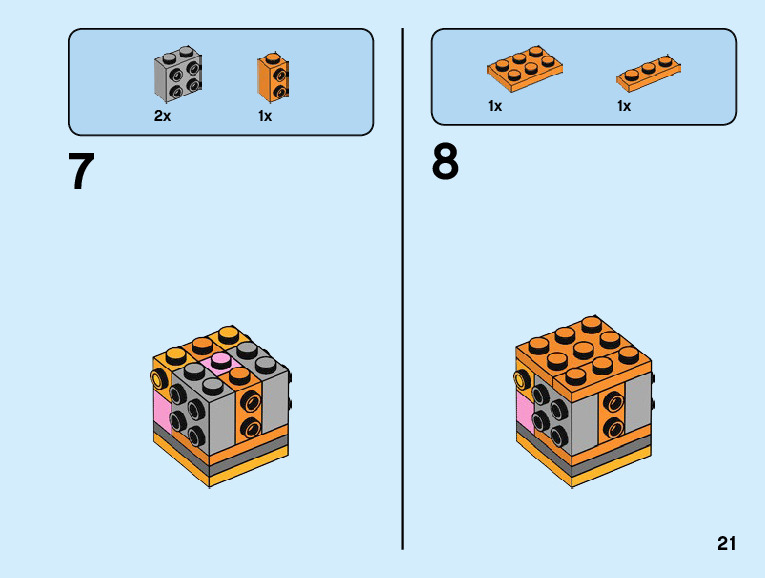 2x 1x

7

1x 1x

8

21