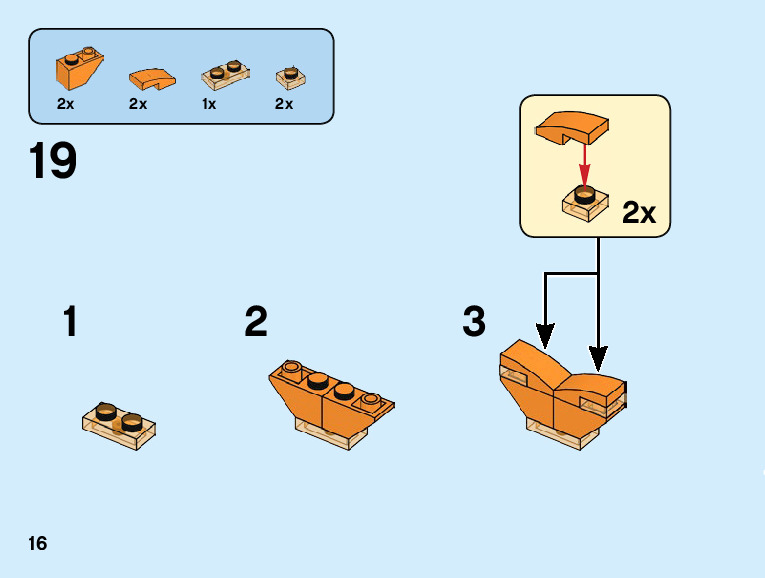 2x 2x 1x 2x

19

2x

1

2

3

16