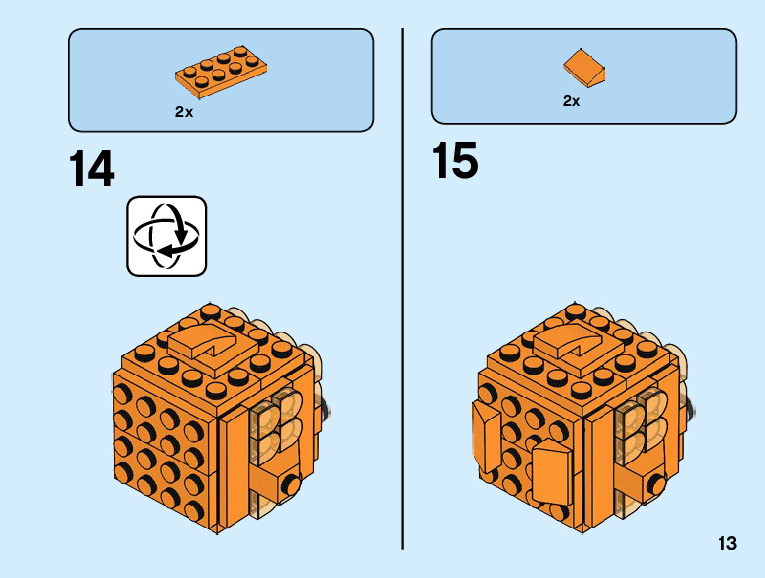 2x

14

2x

15

13