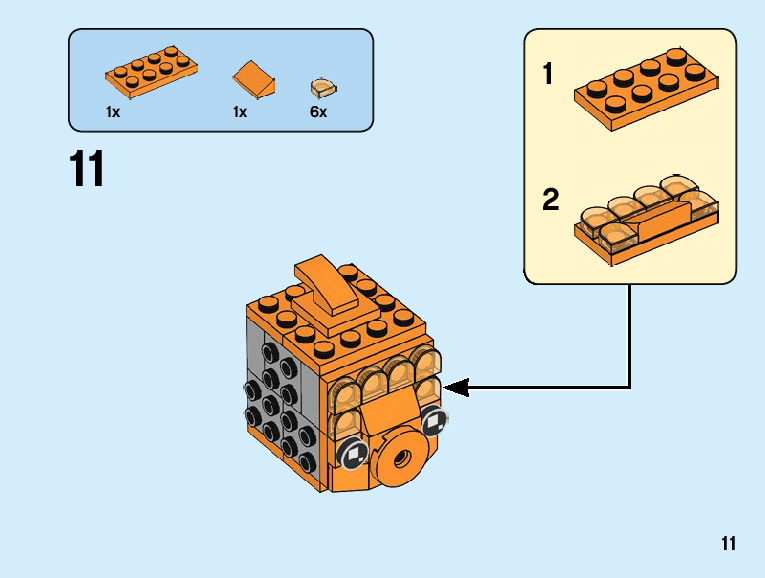 1x 1x 6x

11

1

2

11