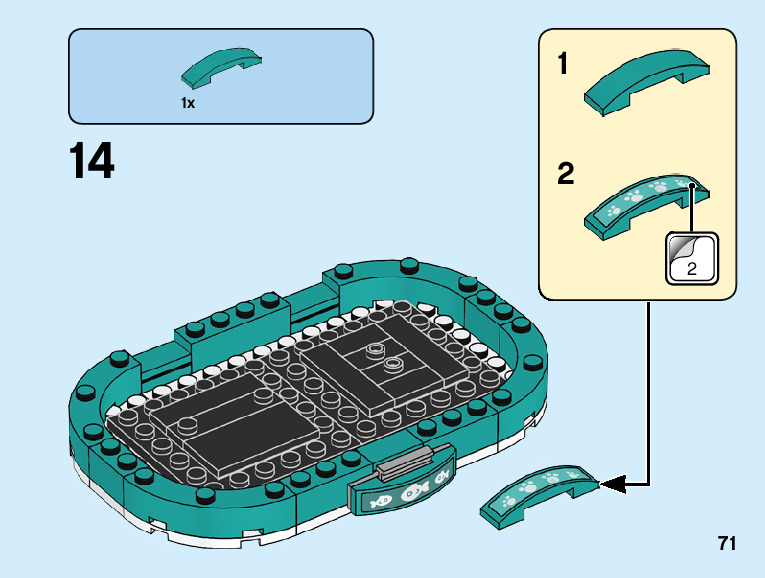 1x

14

1

2

2

71