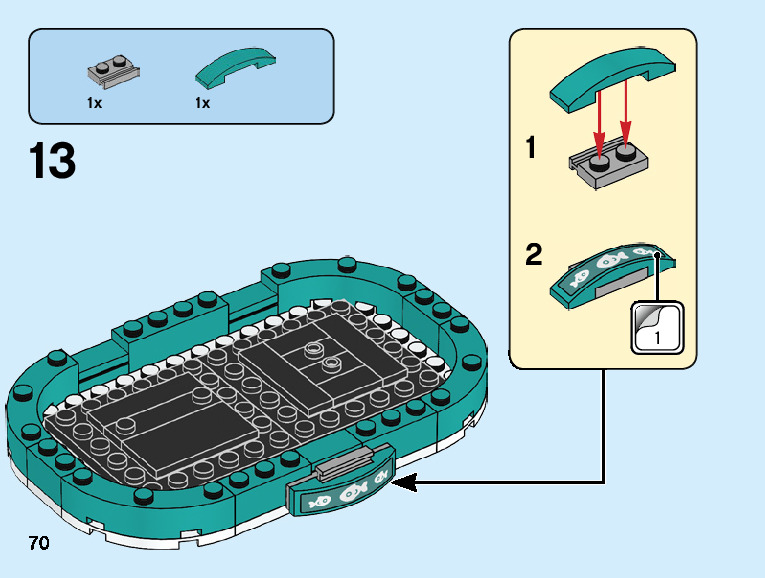 1x

1x

13

1

2

1

70