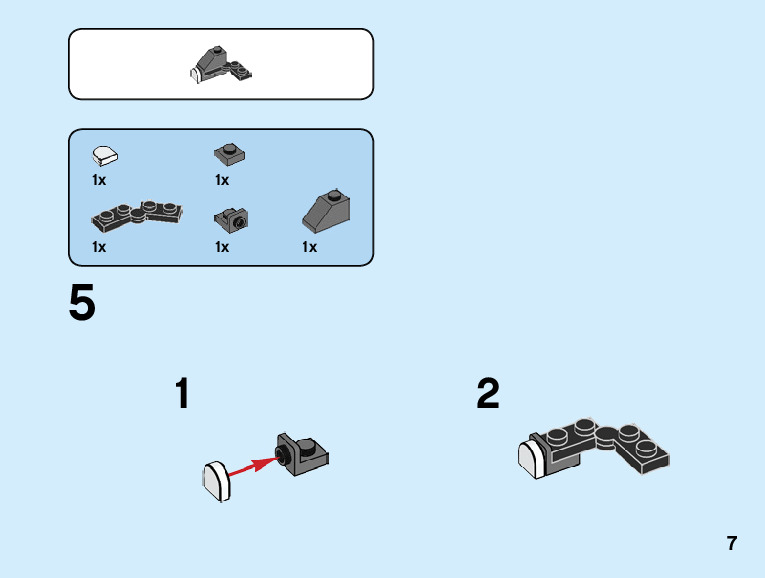 1x
1x
1x
1x
1x

5

1

2

7