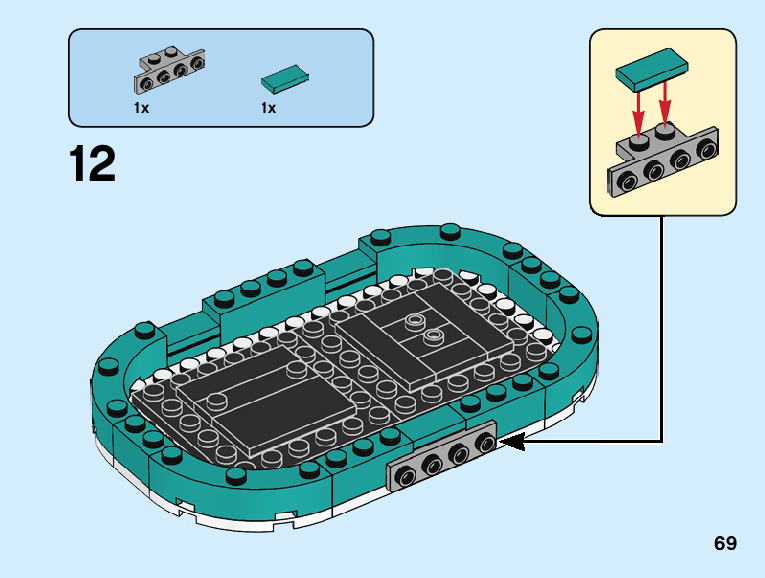 1x

1x

12

69