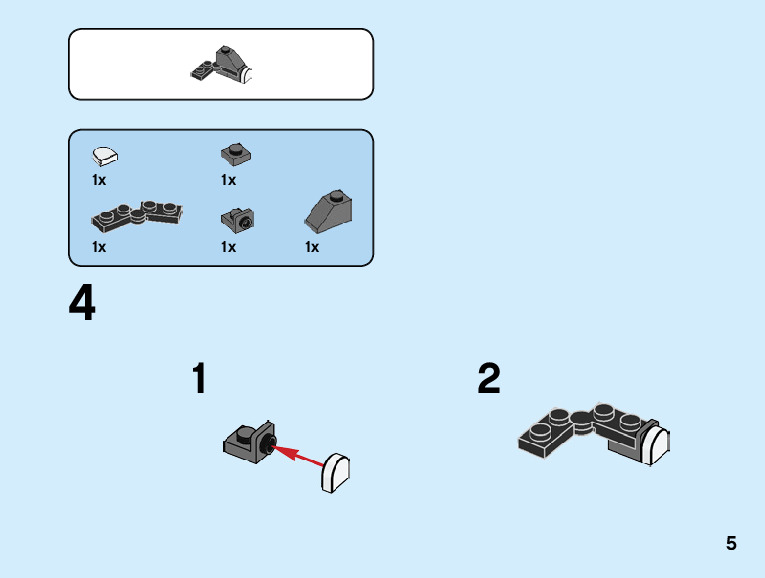 1x

1x

1x

1x

1x

4

1

2

5