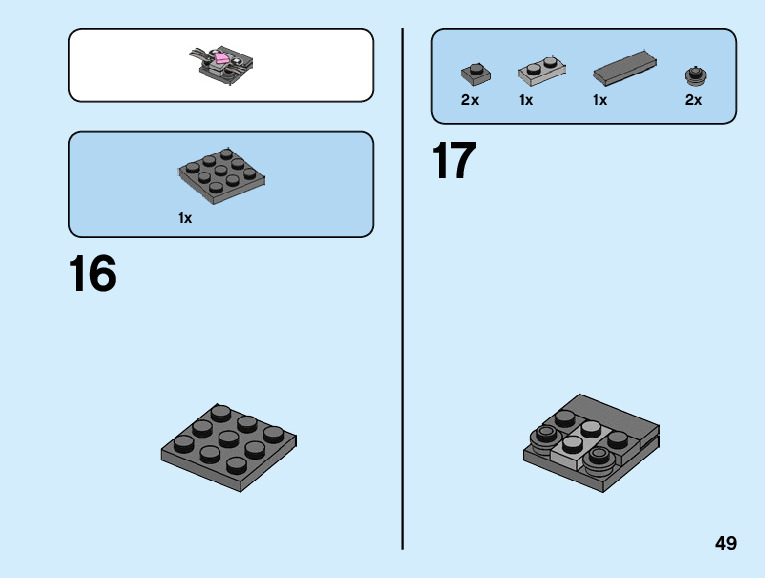 1x

16

2x 1x 1x 2x

17

49